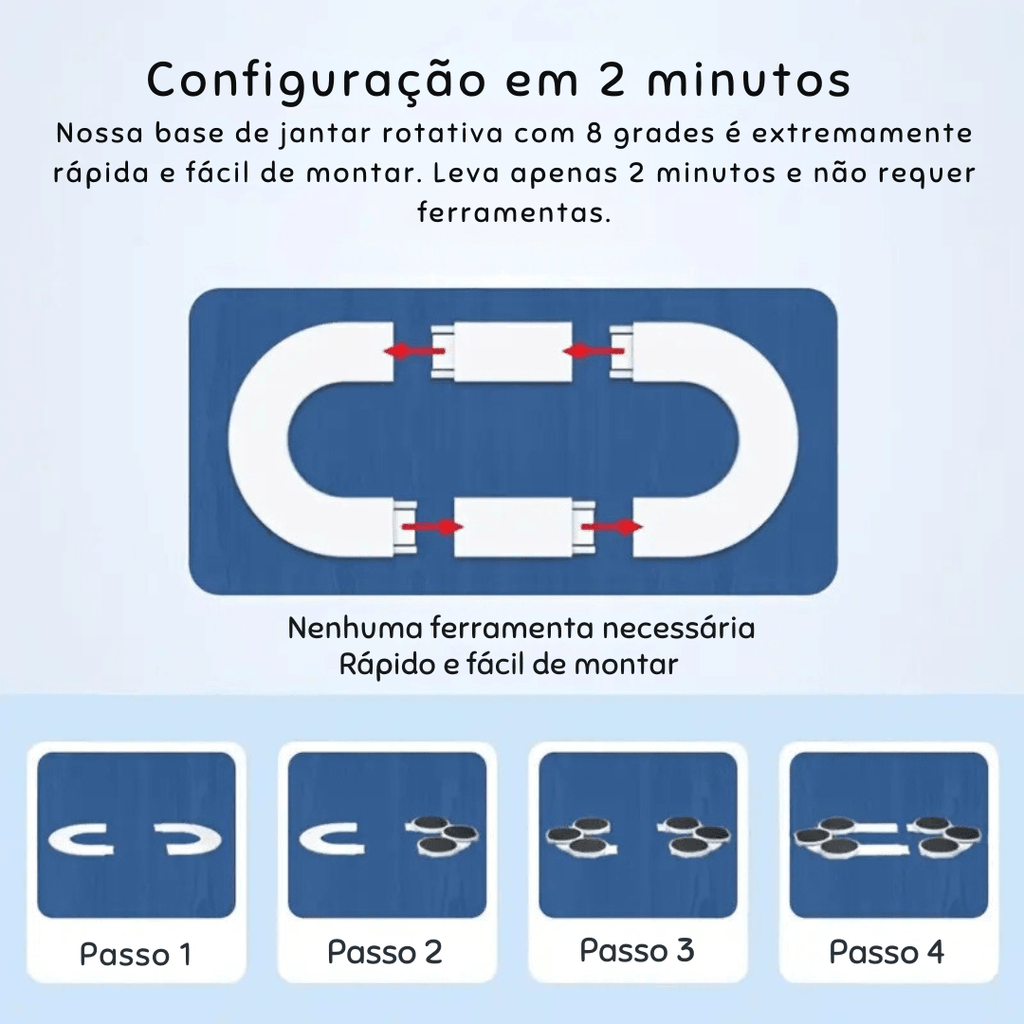 Configuração em 2 minutos

Nossa base de jantar rotativa com 8 grades é extremamente rápida e fácil de montar. Leva apenas 2 minutos e não requer ferramentas.

Nenhuma ferramenta necessária
Rápido e fácil de montar

Passo 1

Passo 2

Passo 3

Passo 4