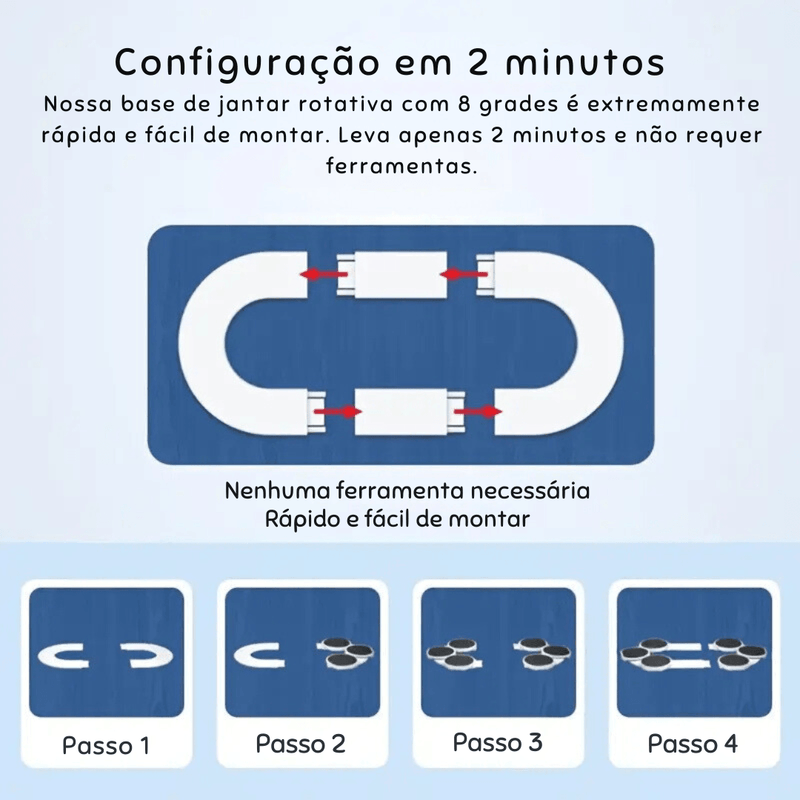 Configuração em 2 minutos

Nossa base de jantar rotativa com 8 grades é extremamente rápida e fácil de montar. Leva apenas 2 minutos e não requer ferramentas.

Nenhuma ferramenta necessária
Rápido e fácil de montar

Passo 1

Passo 2

Passo 3

Passo 4