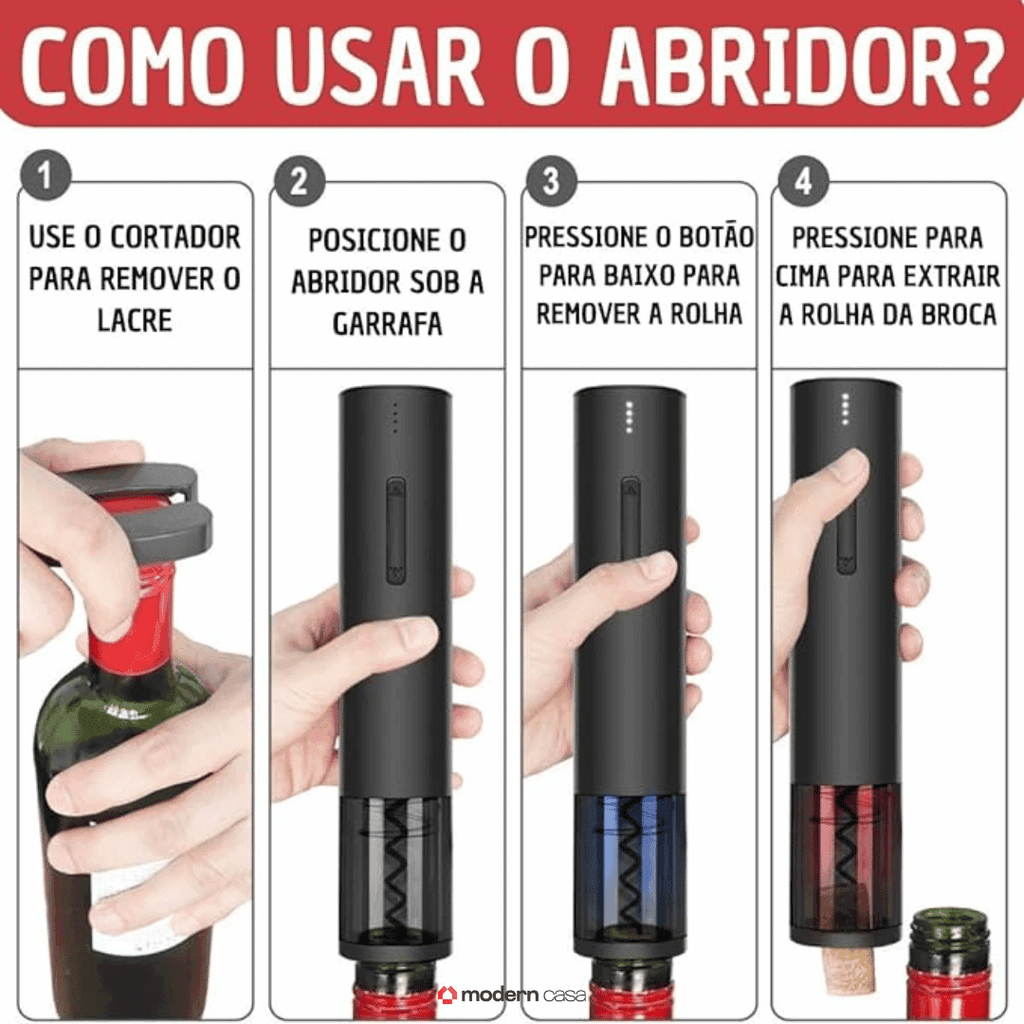 COMO USAR O ABRIDOR?

1
USE O CORTADOR PARA REMOVER O LACRE

2
POSICIONE O ABRIDOR SOB A GARRAFA

3
PRESSIONE O BOTÃO PARA BAIXO PARA REMOVER A ROLHA

4
PRESSIONE PARA CIMA PARA EXTRAIR A ROLHA DA BROCA

modern casa