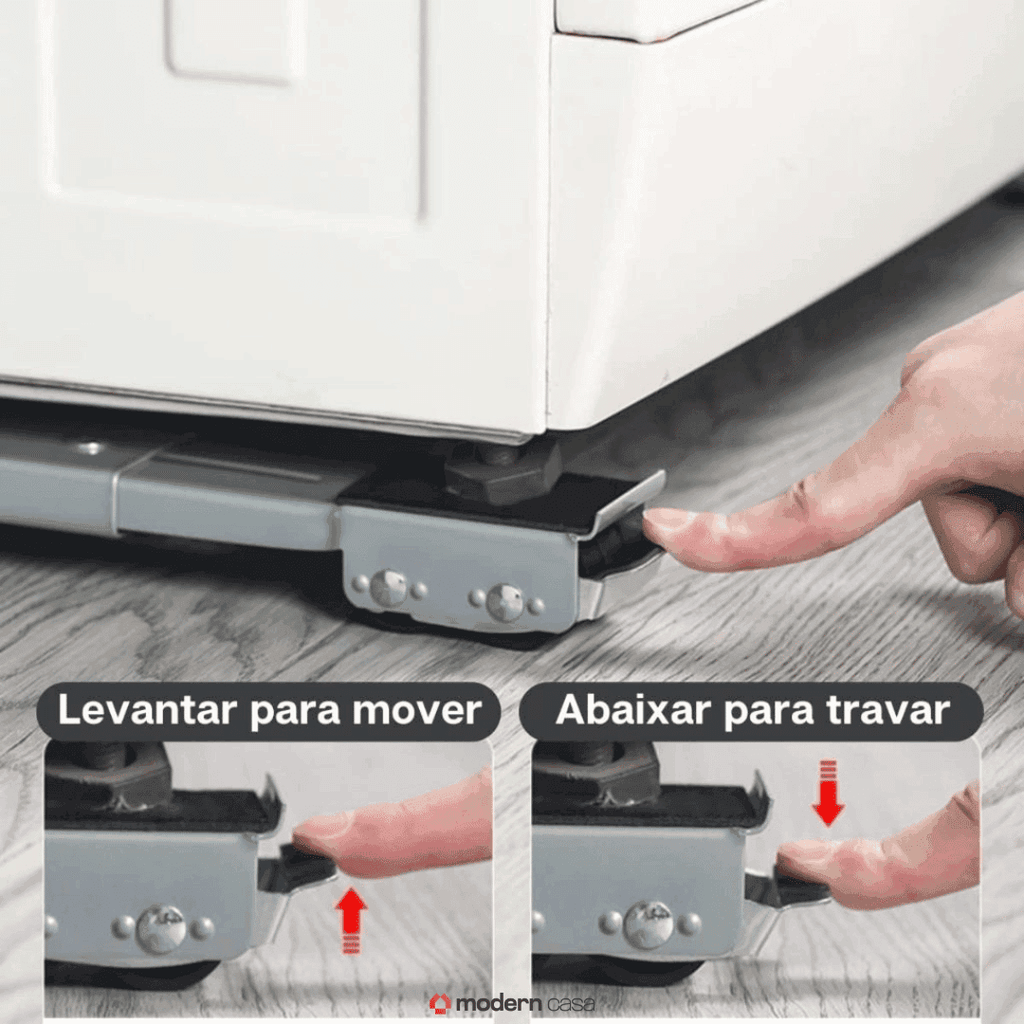 Levantar para mover

Abaixar para travar

modern casa