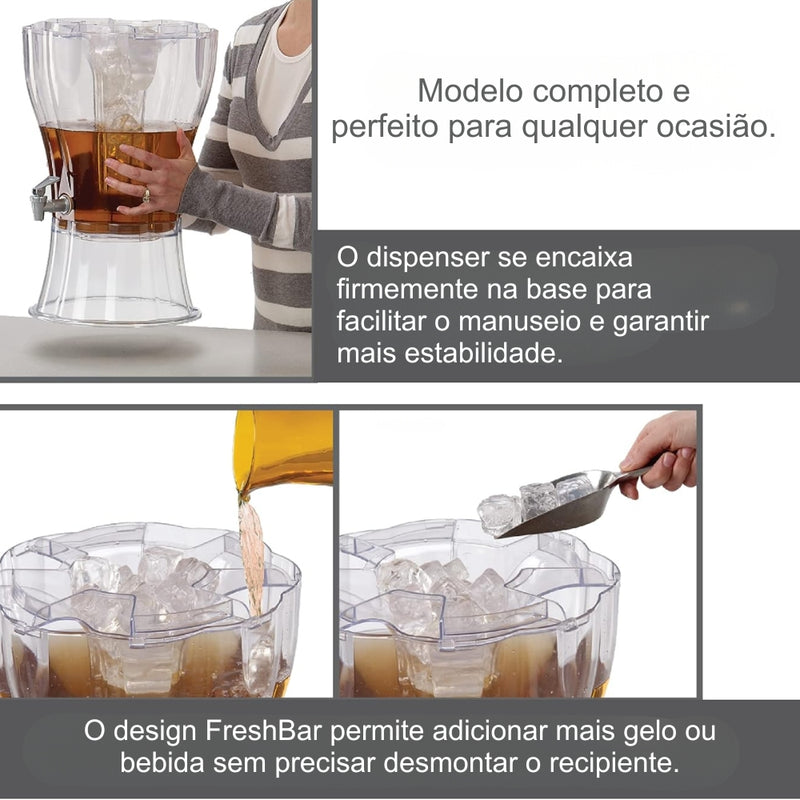 Modelo completo e perfeito para qualquer ocasião.

O dispenser se encaixa firmemente na base para facilitar o manuseio e garantir mais estabilidade.

O design FreshBar permite adicionar mais gelo ou bebida sem precisar desmontar o recipiente.